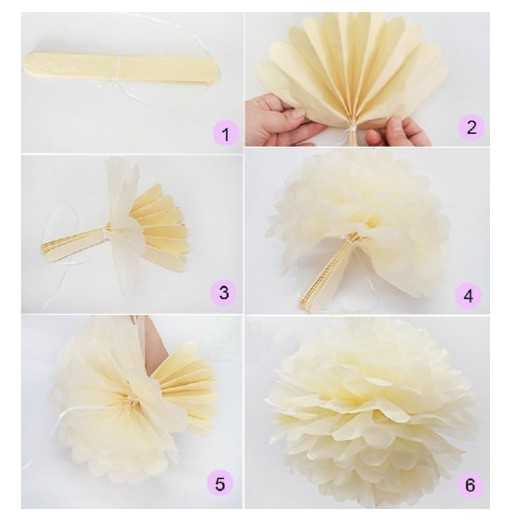 1
2
3
4
5
6